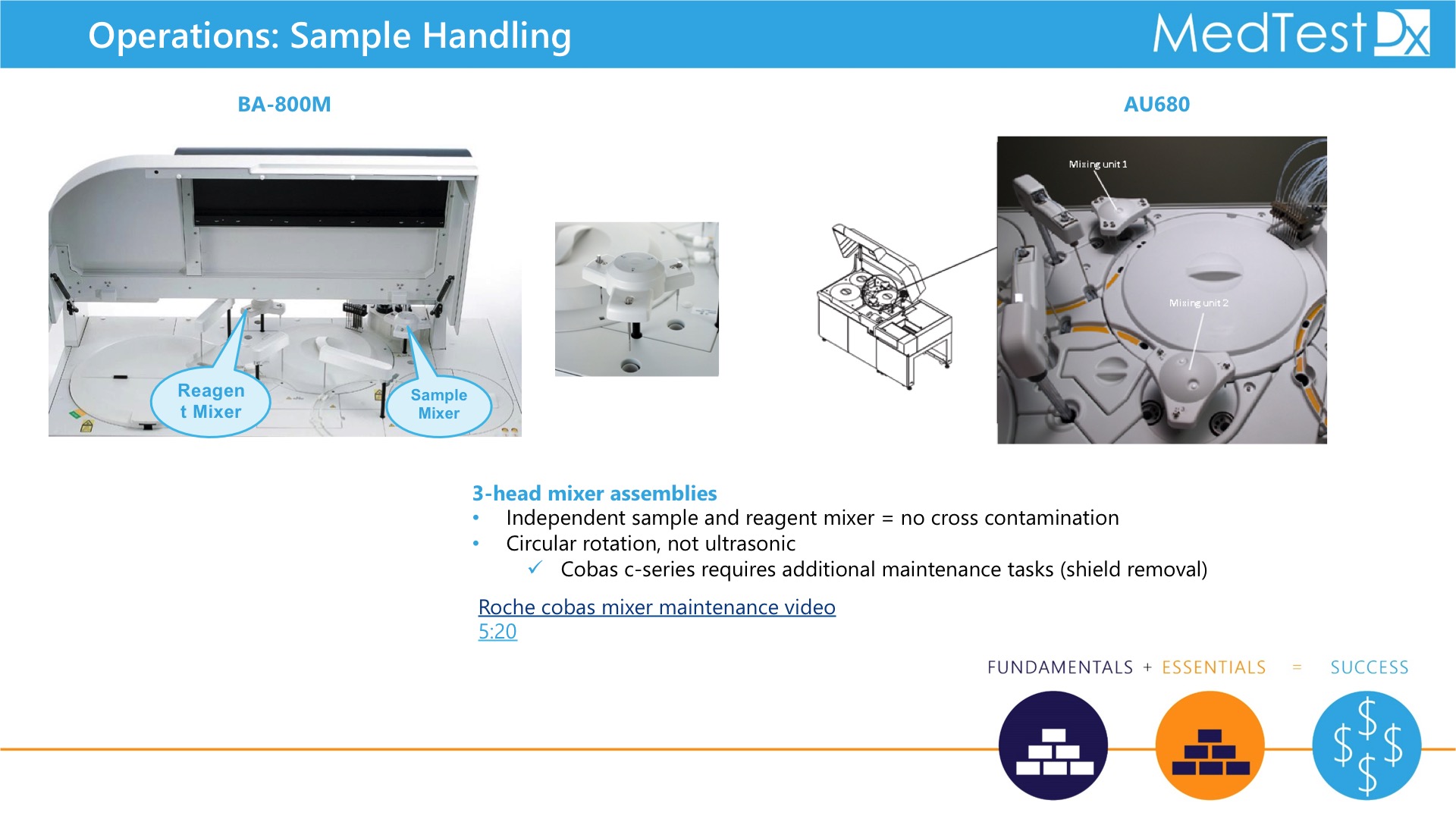 Operations: Sample Handling

MedTest Dx

BA-800M

AU680

Reagen t Mixer

Sample Mixer

Mixing unit 1

Mixing unit 2

3-head mixer assemblies
• Independent sample and reagent mixer = no cross contamination
• Circular rotation, not ultrasonic
✓ Cobas c-series requires additional maintenance tasks (shield removal)

Roche cobas mixer maintenance video
5:20

FUNDAMENTALS + ESSENTIALS = SUCCESS

$ $ $ $